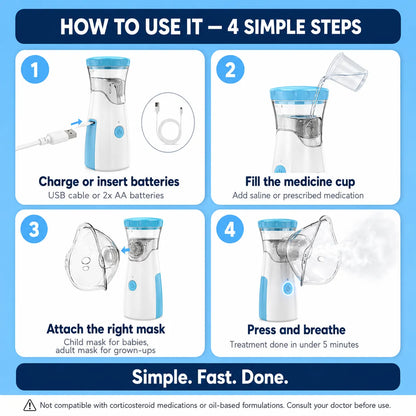 HOW TO USE IT — 4 SIMPLE STEPS

1

Charge or insert batteries
USB cable or 2x AA batteries

2

Fill the medicine cup
Add saline or prescribed medication

3

Attach the right mask
Child mask for babies, adult mask for grown-ups

4

Press and breathe
Treatment done in under 5 minutes

Simple. Fast. Done.

Not compatible with corticosteroid medications or oil-based formulations. Consult your doctor before use.